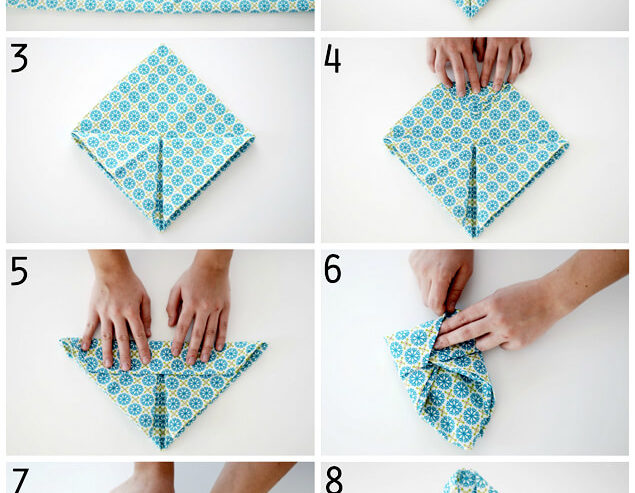 3

4

5

6

7

8