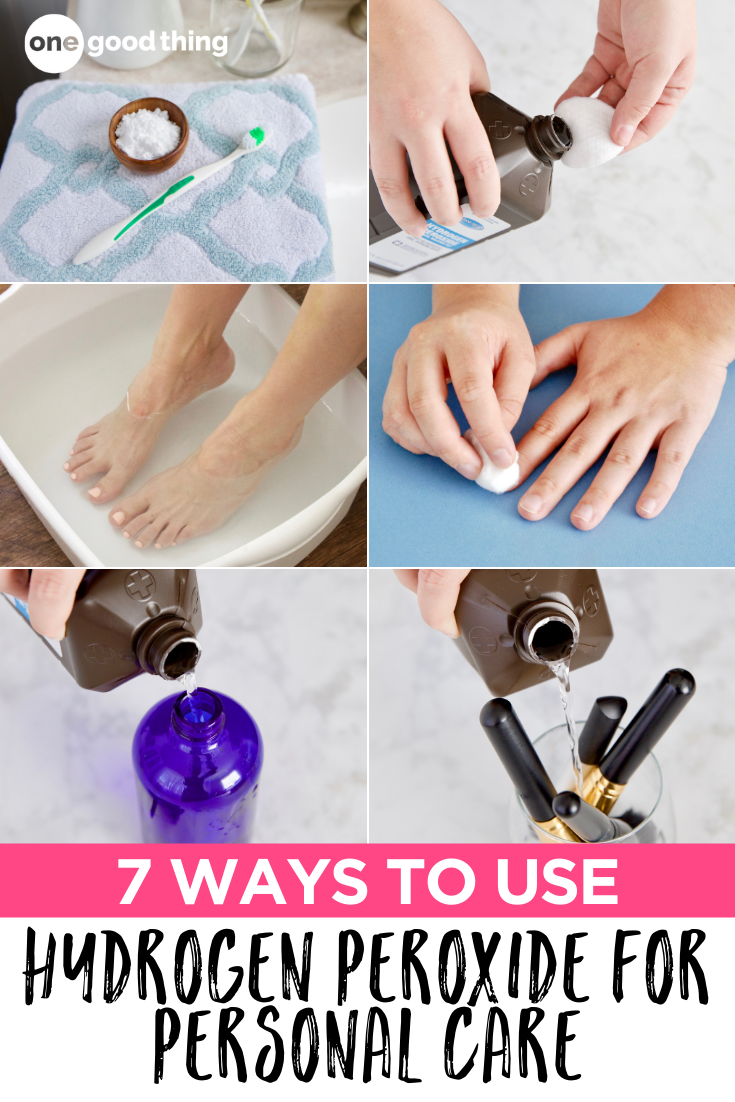 one good thing

7 WAYS TO USE

HYDROGEN PEROXIDE FOR PERSONAL CARE