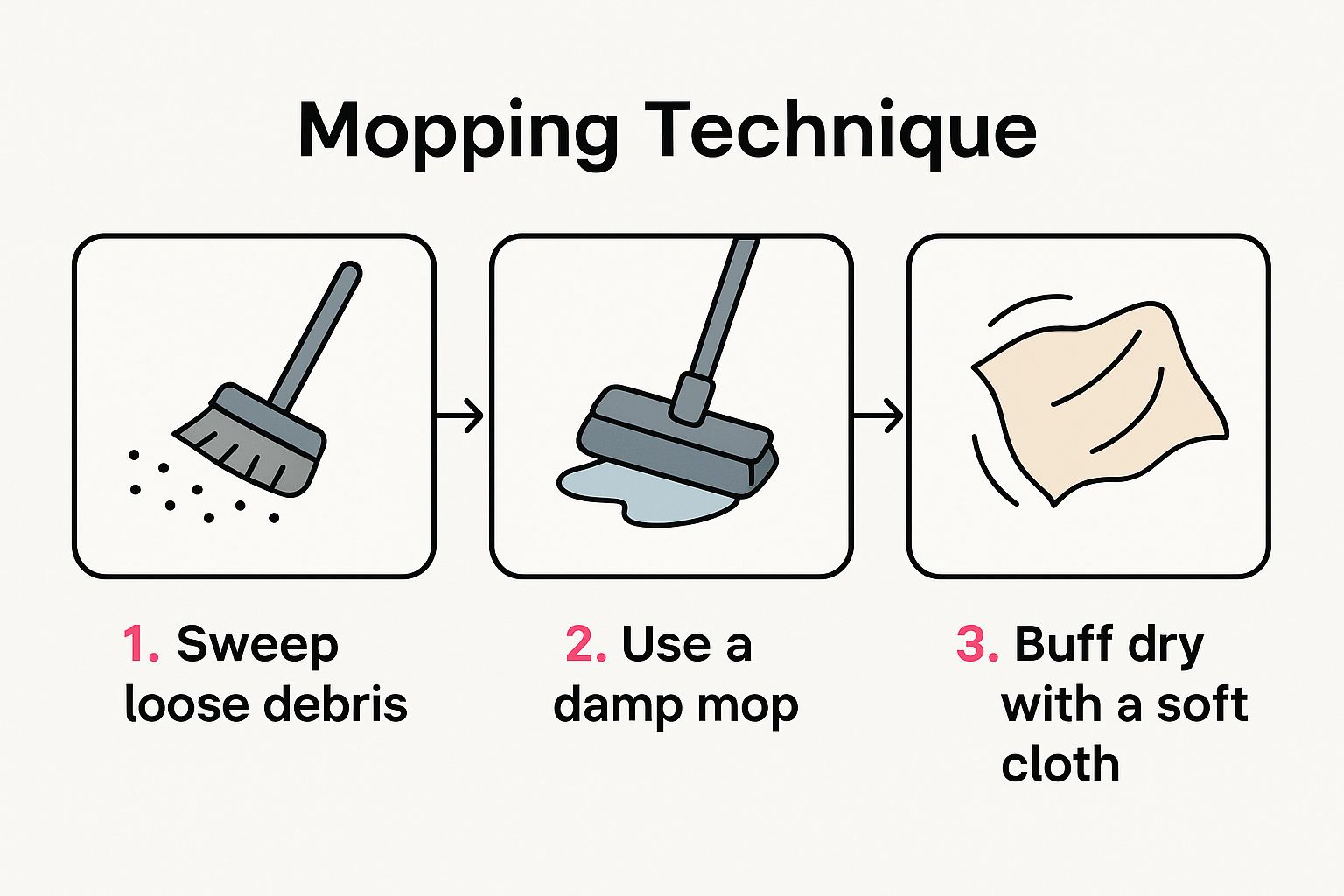 Mopping Technique

1. Sweep loose debris

2. Use a damp mop

3. Buff dry with a soft cloth