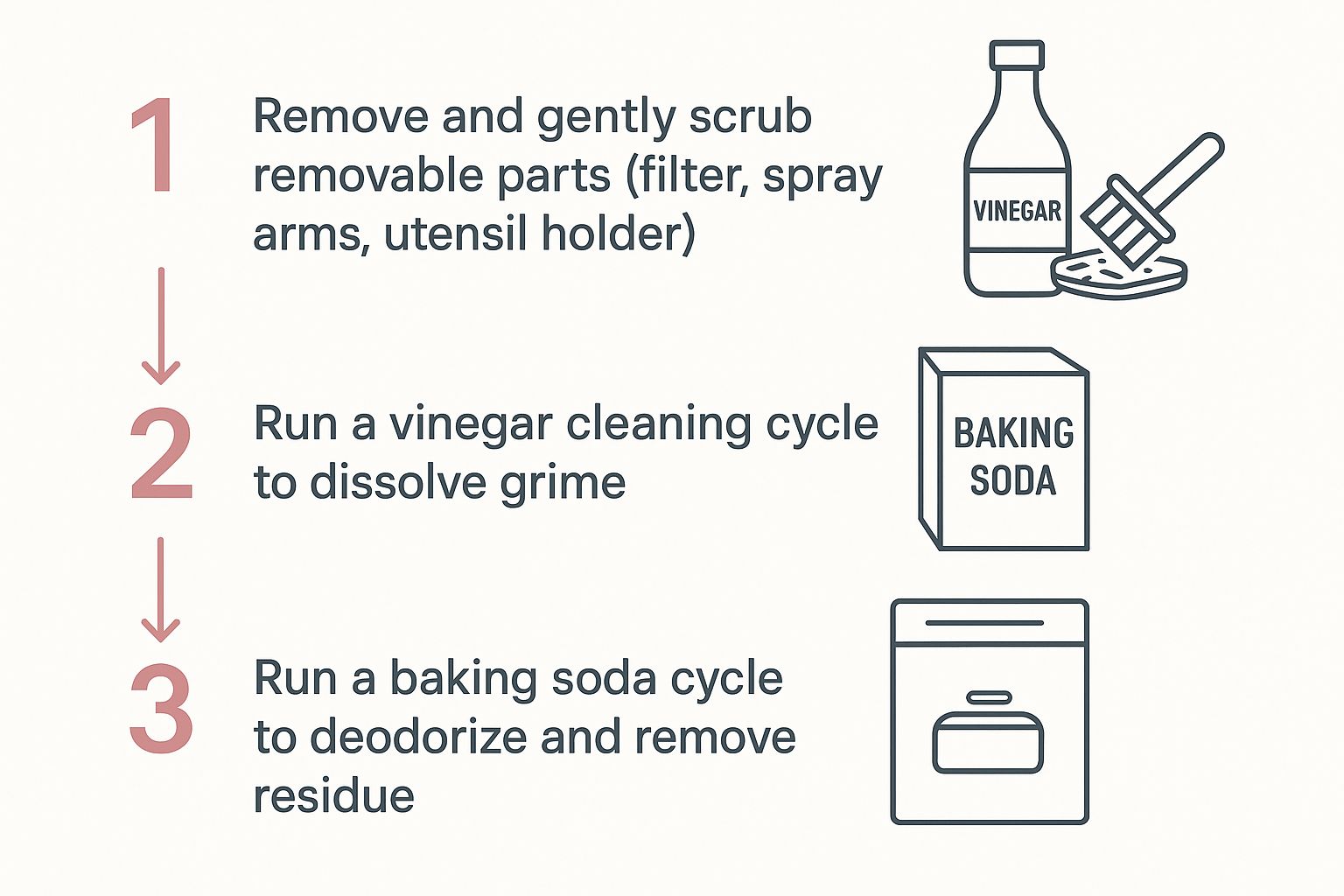 1

Remove and gently scrub removable parts (filter, spray arms, utensil holder)

VINEGAR

2

Run a vinegar cleaning cycle to dissolve grime

BAKING SODA

3

Run a baking soda cycle to deodorize and remove residue