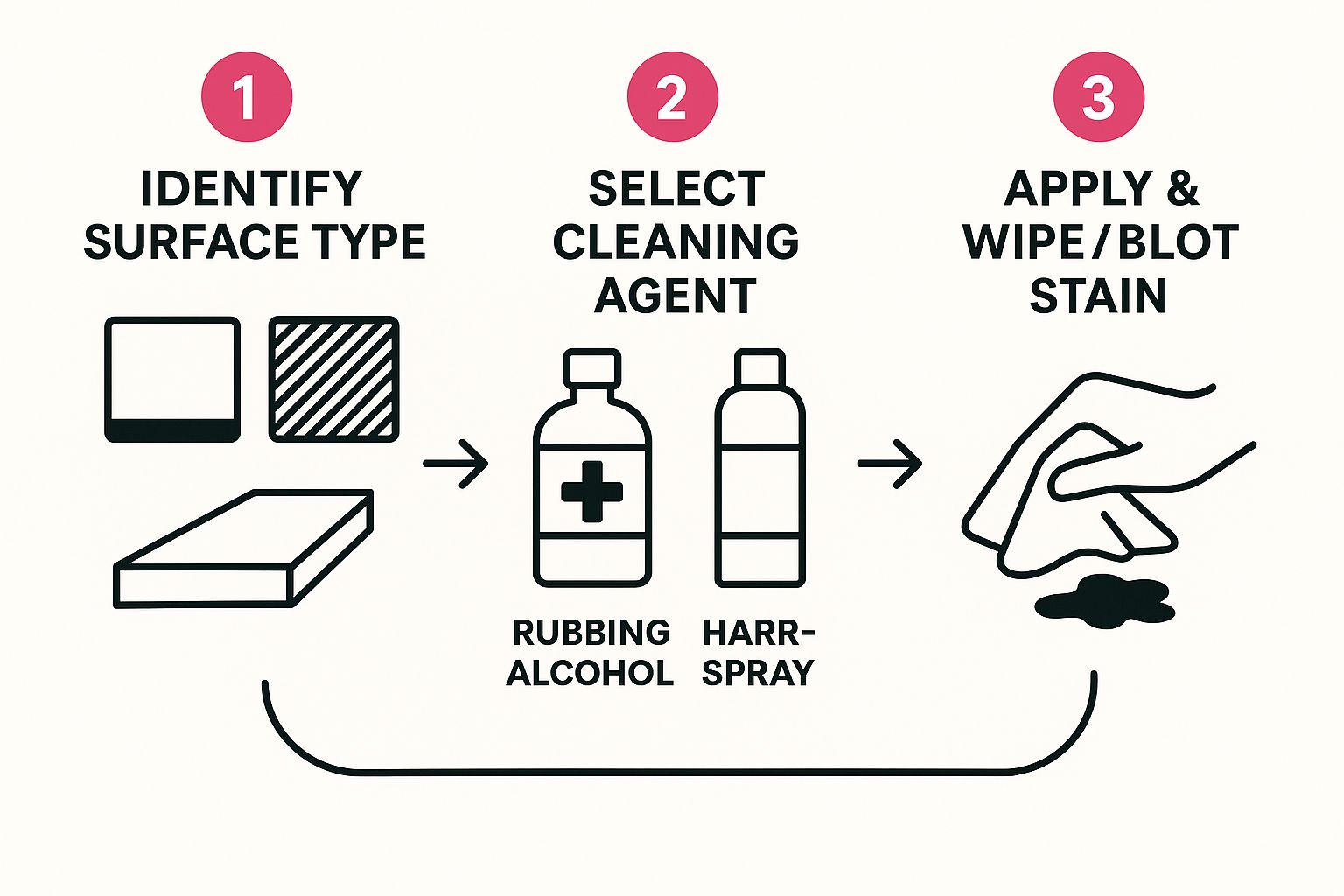 1

IDENTIFY SURFACE TYPE

2

SELECT CLEANING AGENT

RUBBING ALCOHOL

HARR-SPRAY

3

APPLY & WIPE/BLOT STAIN